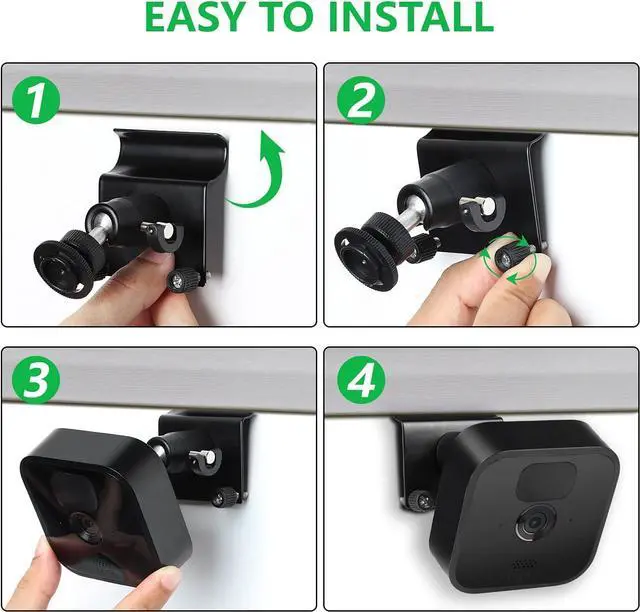 EASY TO INSTALL

1

2

3

4