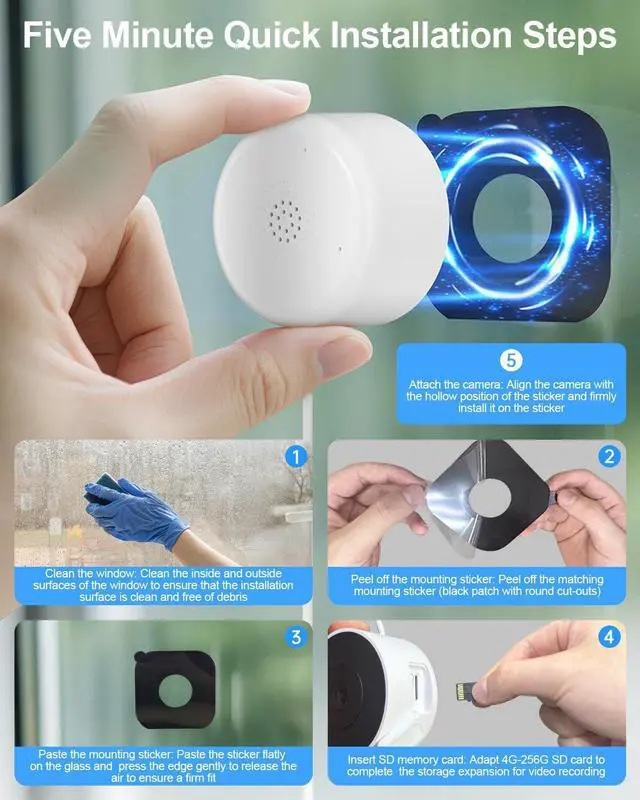 Five Minute Quick Installation Steps

5

Attach the camera: Align the camera with the hollow position of the sticker and firmly install it on the sticker

1

Clean the window: Clean the inside and outside surfaces of the window to ensure that the installation surface is clean and free of debris

2

Peel off the mounting sticker: Peel off the matching mounting sticker (black patch with round cut-outs)

3

Paste the mounting sticker: Paste the sticker flatly on the glass and press the edge gently to release the air to ensure a firm fit

4

Insert SD memory card: Adapt 4G-256G SD card to complete the storage expansion for video recording