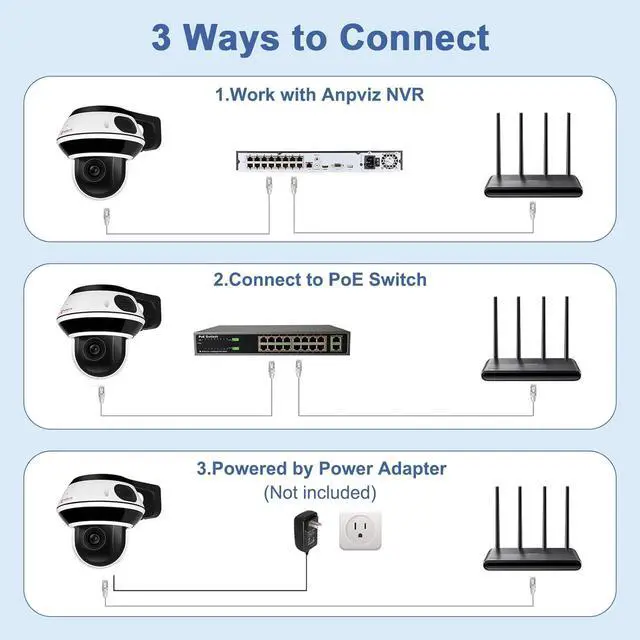 3 Ways to Connect

1.Work with Anpviz NVR

2.Connect to PoE Switch

PoE Switch

3.Powered by Power Adapter
(Not included)