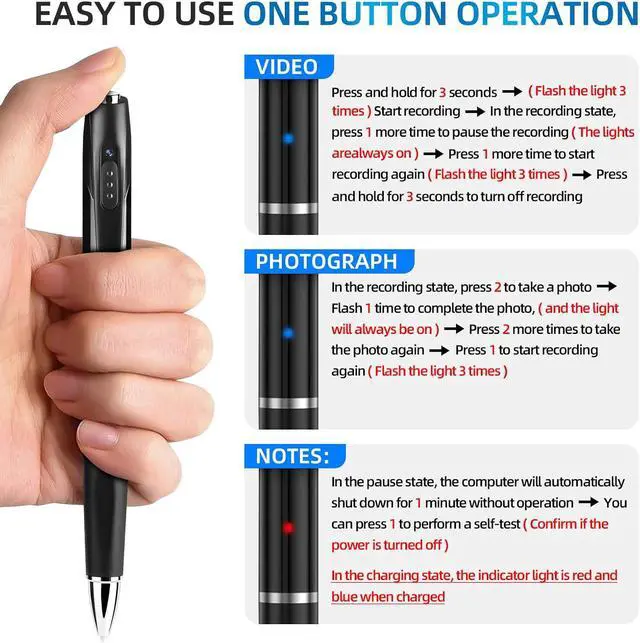 EASY TO USE ONE BUTTON OPERATION

VIDEO

Press and hold for 3 seconds → ( Flash the light 3 times ) Start recording → In the recording state, press 1 more time to pause the recording ( The lights arealways on ) → Press 1 more time to start recording again ( Flash the light 3 times ) → Press and hold for 3 seconds to turn off recording

PHOTOGRAPH

In the recording state, press 2 to take a photo → Flash 1 time to complete the photo, ( and the light will always be on ) → Press 2 more times to take the photo again → Press 1 to start recording again ( Flash the light 3 times )

NOTES:

In the pause state, the computer will automatically shut down for 1 minute without operation → You can press 1 to perform a self-test ( Confirm if the power is turned off )

In the charging state, the indicator light is red and blue when charged