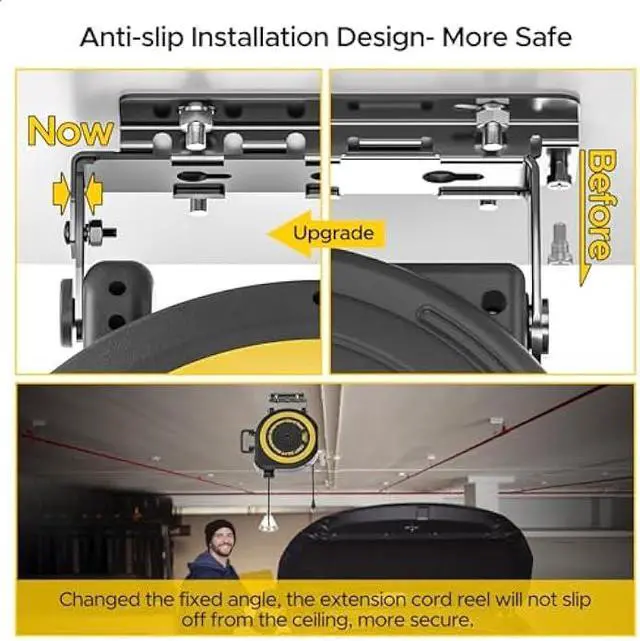 Anti-slip Installation Design- More Safe

Now

Upgrade

Before

Changed the fixed angle, the extension cord reel will not slip off from the ceiling, more secure.