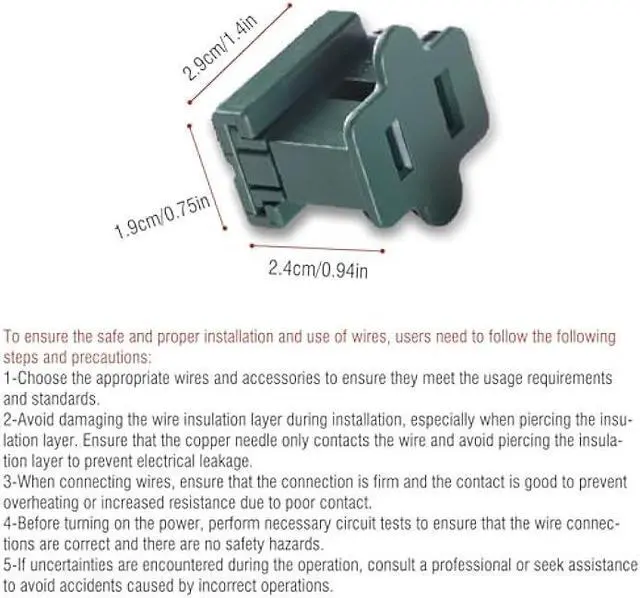 2.9cm/1.4in

1.9cm/0.75in

2.4cm/0.94in

To ensure the safe and proper installation and use of wires, users need to follow the following steps and precautions:
1-Choose the appropriate wires and accessories to ensure they meet the usage requirements and standards.
2-Avoid damaging the wire insulation layer during installation, especially when piercing the insulation layer. Ensure that the copper needle only contacts the wire and avoid piercing the insulation layer to prevent electrical leakage.
3-When connecting wires, ensure that the connection is firm and the contact is good to prevent overheating or increased resistance due to poor contact.
4-Before turning on the power, perform necessary circuit tests to ensure that the wire connections are correct and there are no safety hazards.
5-If uncertainties are encountered during the operation, consult a professional or seek assistance to avoid accidents caused by incorrect operations.