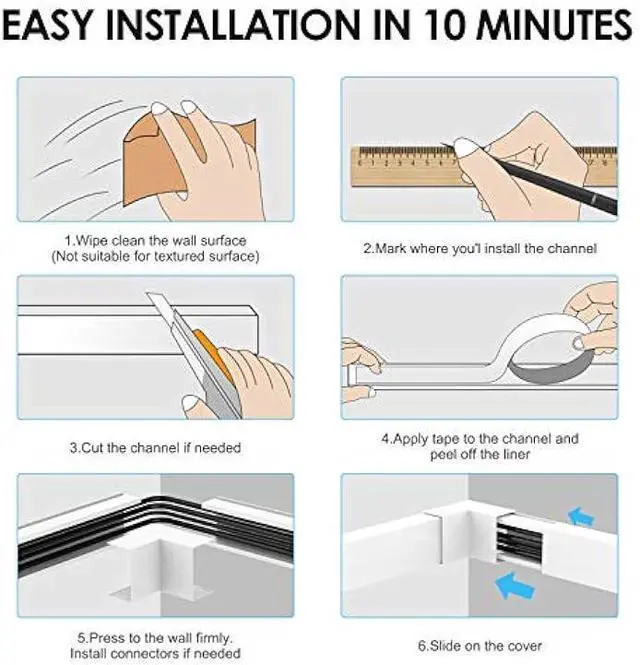 EASY INSTALLATION IN 10 MINUTES

1.Wipe clean the wall surface
(Not suitable for textured surface)

2.Mark where you'l install the channel

3.Cut the channel if needed

4.Apply tape to the channel and peel off the liner

5.Press to the wall firmly.
Install connectors if needed

6.Slide on the cover