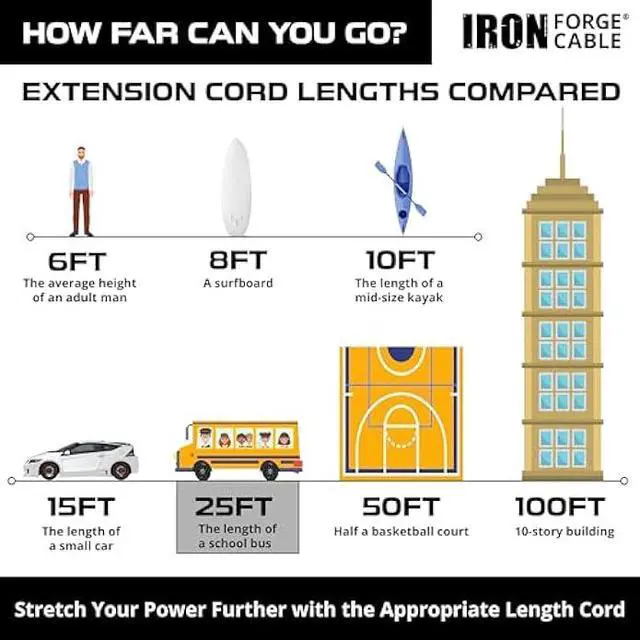 HOW FAR CAN YOU GO?

IRON FORGE® CABLE

EXTENSION CORD LENGTHS COMPARED

6FT
The average height of an adult man

8FT
A surfboard

10FT
The length of a mid-size kayak

15FT
The length of a small car

25FT
The length of a school bus

50FT
Half a basketball court

100FT
10-story building

Stretch Your Power Further with the Appropriate Length Cord