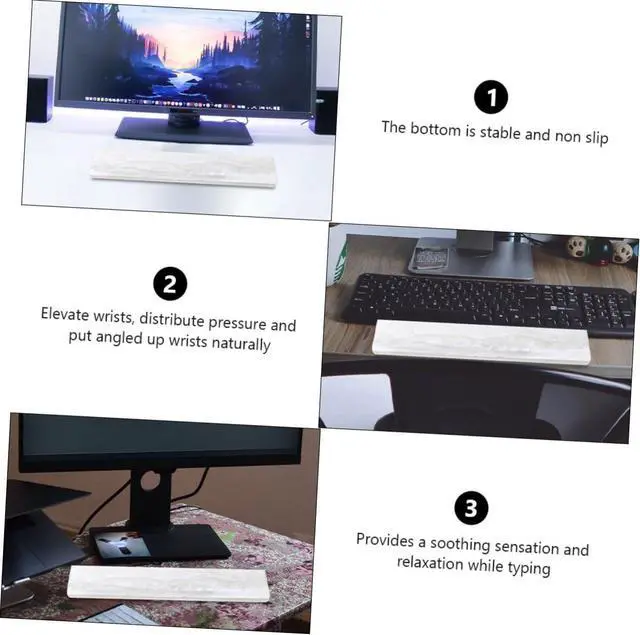 1

The bottom is stable and non slip

2

Elevate wrists, distribute pressure and put angled up wrists naturally

3

Provides a soothing sensation and relaxation while typing