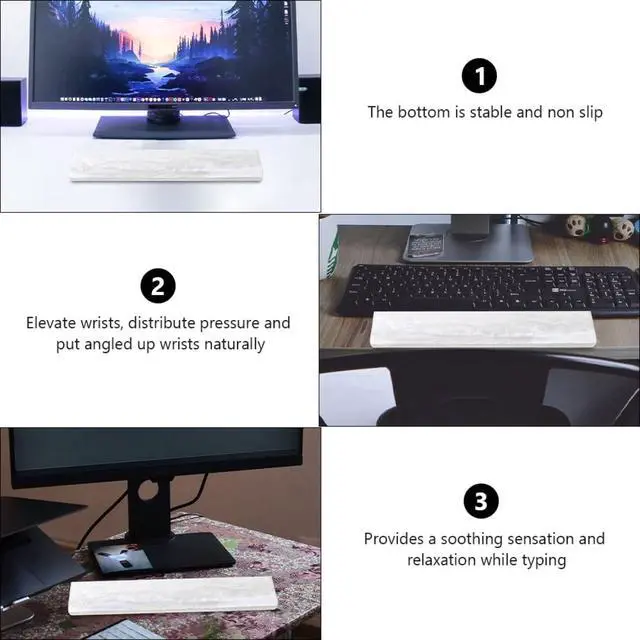 1

The bottom is stable and non slip

2

Elevate wrists, distribute pressure and put angled up wrists naturally

3

Provides a soothing sensation and relaxation while typing