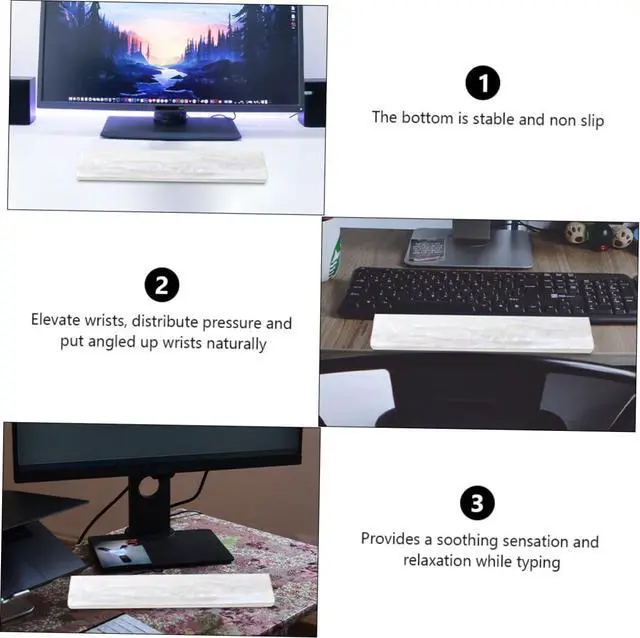 1

The bottom is stable and non slip

2

Elevate wrists, distribute pressure and put angled up wrists naturally

3

Provides a soothing sensation and relaxation while typing