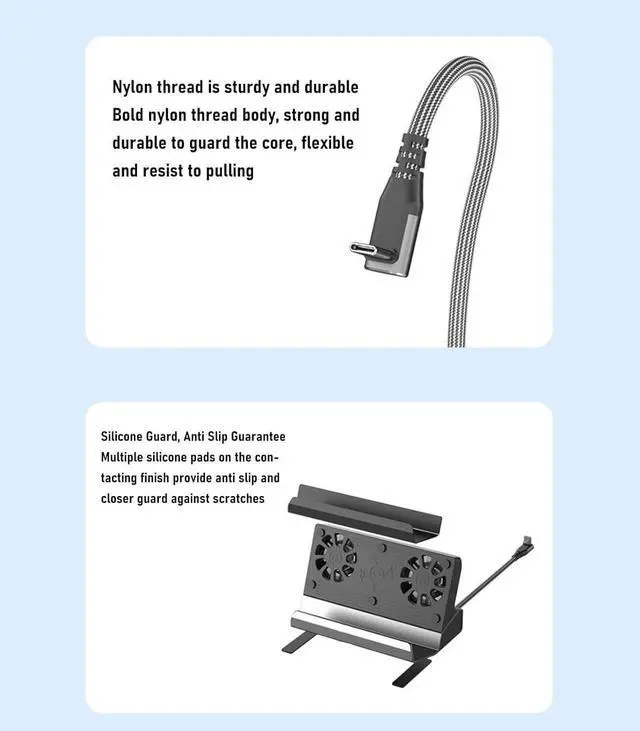 Nylon thread is sturdy and durable
Bold nylon thread body, strong and durable to guard the core, flexible and resist to pulling

Silicone Guard, Anti Slip Guarantee
Multiple silicone pads on the contacting finish provide anti slip and closer guard against scratches