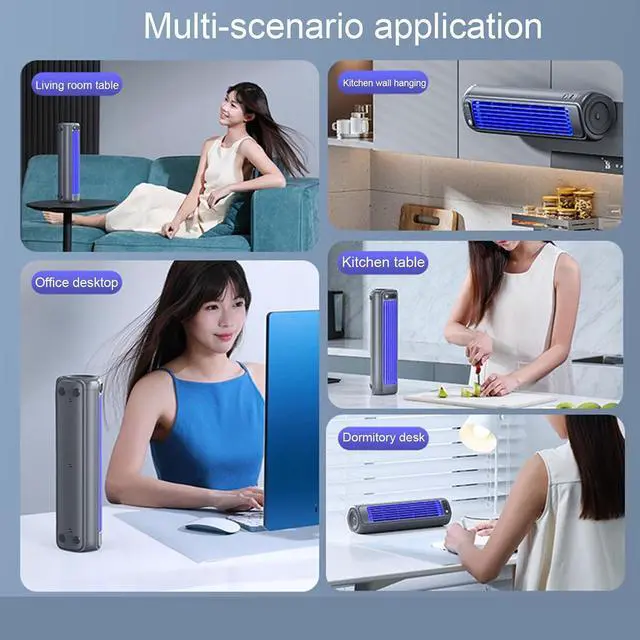 Multi-scenario application

Living room table

Kitchen wall hanging

Office desktop

Kitchen table

Dormitory desk