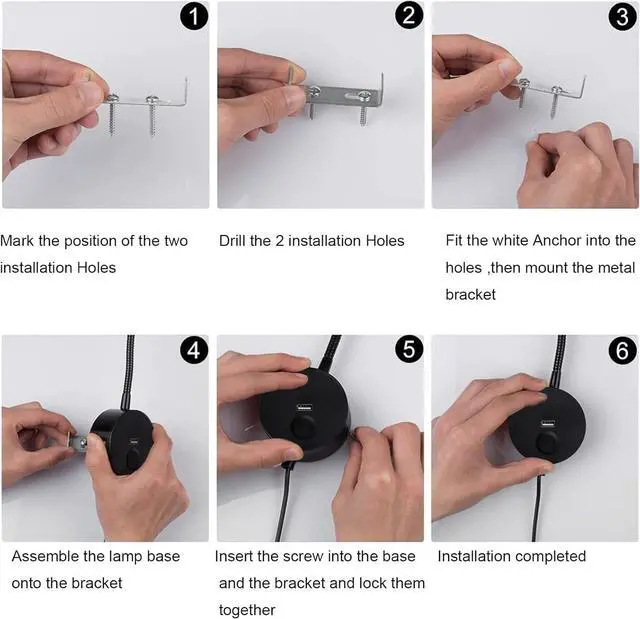 1

Mark the position of the two installation Holes

2

Drill the 2 installation Holes

3

Fit the white Anchor into the holes ,then mount the metal bracket

4

Assemble the lamp base onto the bracket

5

Insert the screw into the base and the bracket and lock them together

6

Installation completed