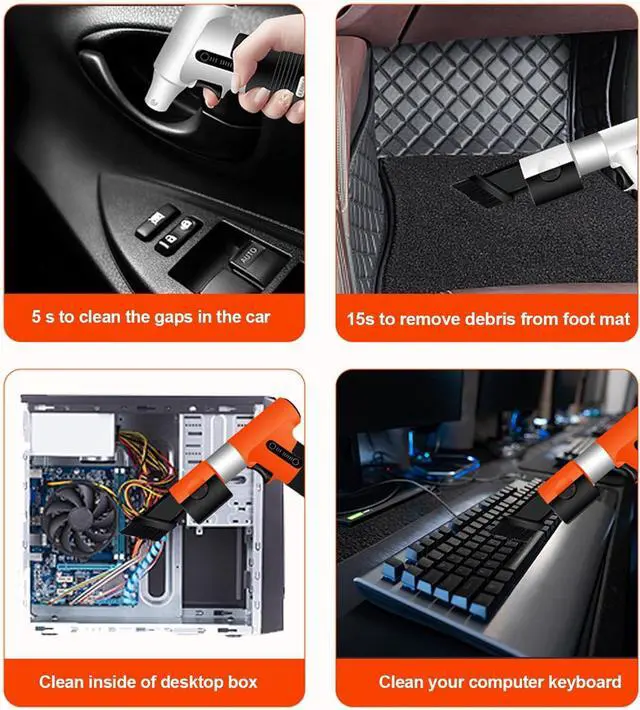 AUTO

5 s to clean the gaps in the car

15s to remove debris from foot mat

Clean inside of desktop box

Clean your computer keyboard