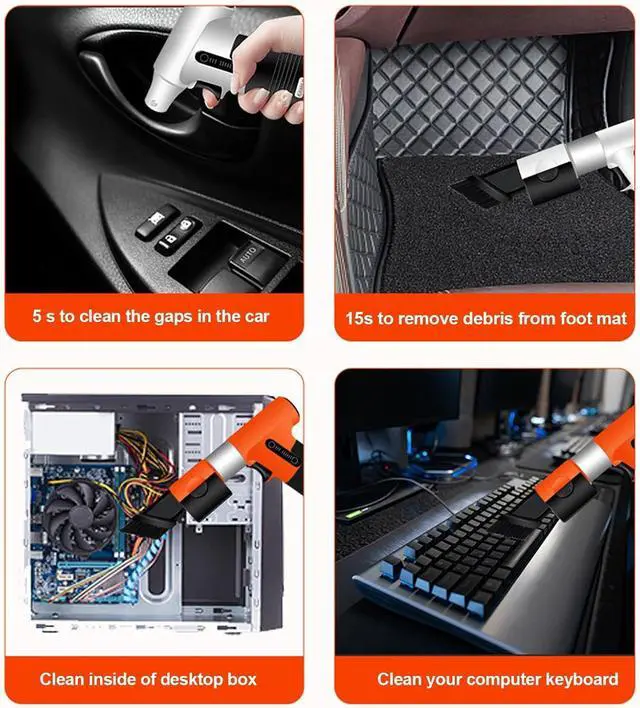 AUTO

5 s to clean the gaps in the car

15s to remove debris from foot mat

Clean inside of desktop box

Clean your computer keyboard