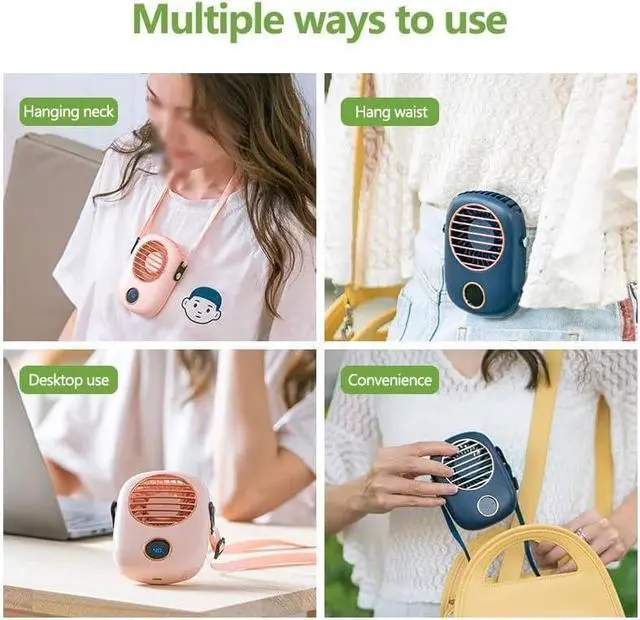 Multiple ways to use

Hanging neck

Hang waist

Desktop use

Convenience