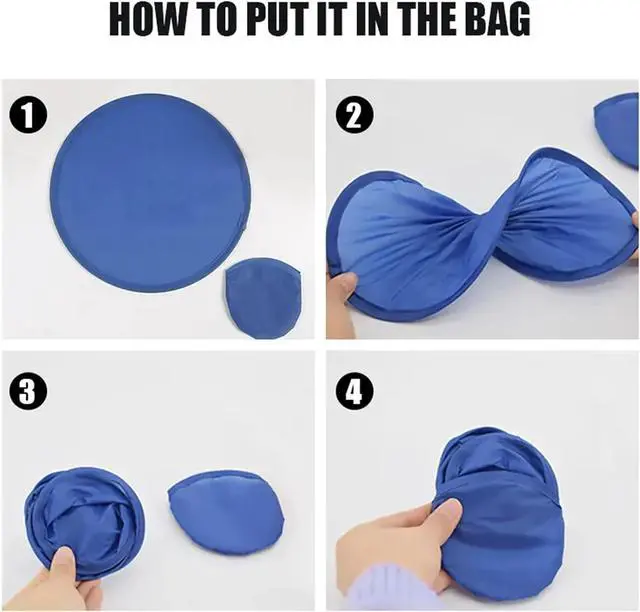 HOW TO PUT IT IN THE BAG

1

2

3

4