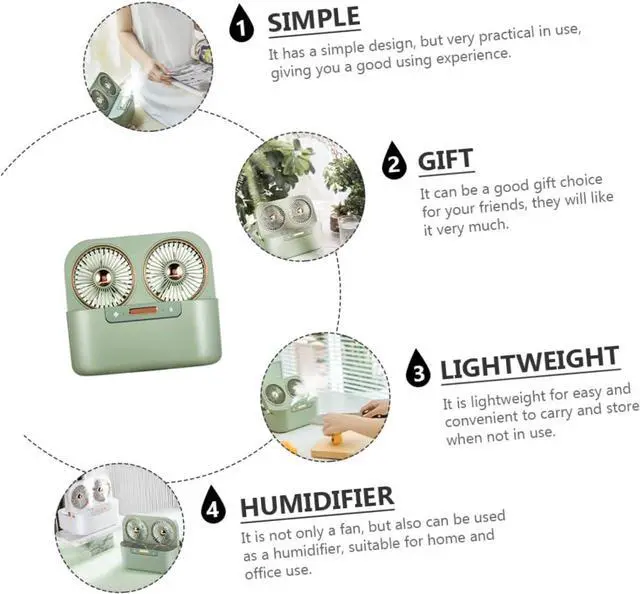 1 SIMPLE
It has a simple design, but very practical in use, giving you a good using experience.

2 GIFT
It can be a good gift choice for your friends, they will like it very much.

3 LIGHTWEIGHT
It is lightweight for easy and convenient to carry and store when not in use.

4 HUMIDIFIER
It is not only a fan, but also can be used as a humidifier, suitable for home and office use.