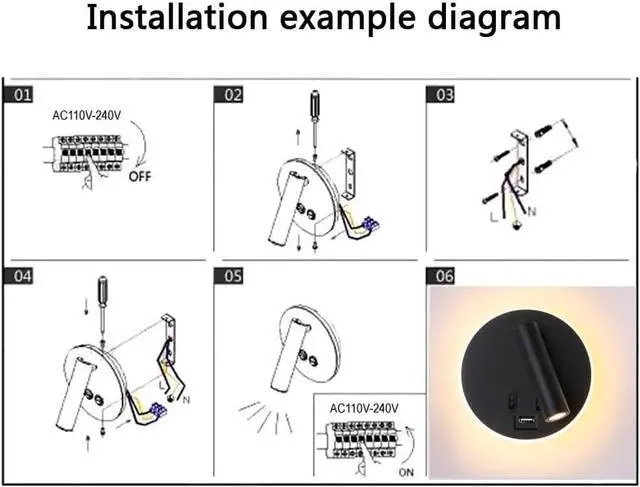 Installation example diagram

01

AC110V-240V

OFF

02

03

L

N

04

L

N

05

AC110V-240V

ON

06