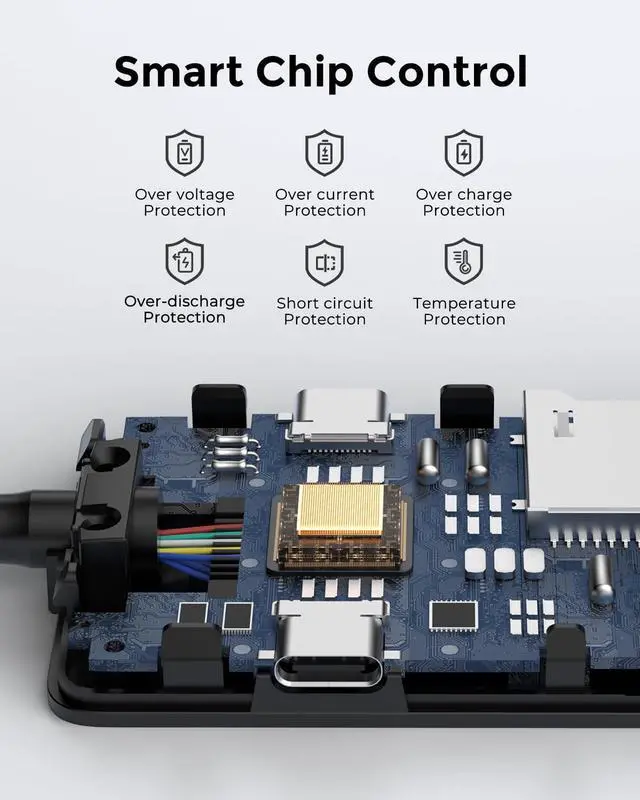 Smart Chip Control

Over voltage Protection

Over current Protection

Over charge Protection

Over-discharge Protection

Short circuit Protection

Temperature Protection