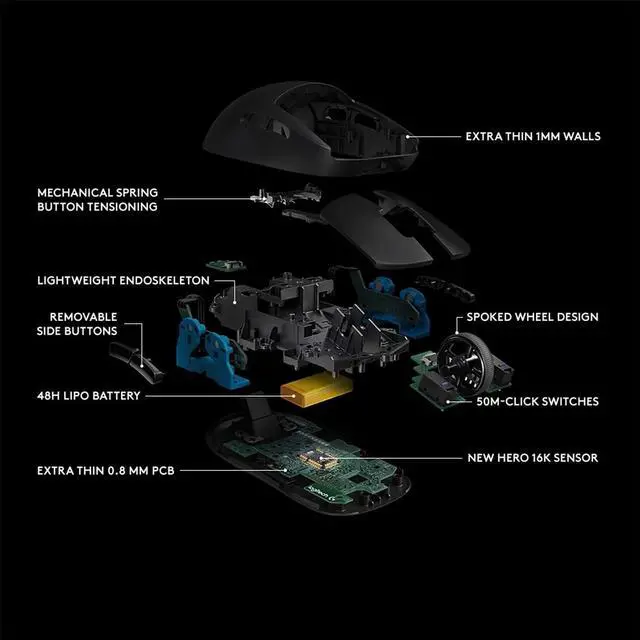 EXTRA THIN 1MM WALLS

MECHANICAL SPRING BUTTON TENSIONING

LIGHTWEIGHT ENDOSKELETON

REMOVABLE SIDE BUTTONS

SPOKED WHEEL DESIGN

48H LIPO BATTERY

50M-CLICK SWITCHES

NEW HERO 16K SENSOR

EXTRA THIN 0.8 MM PCB

logitech G