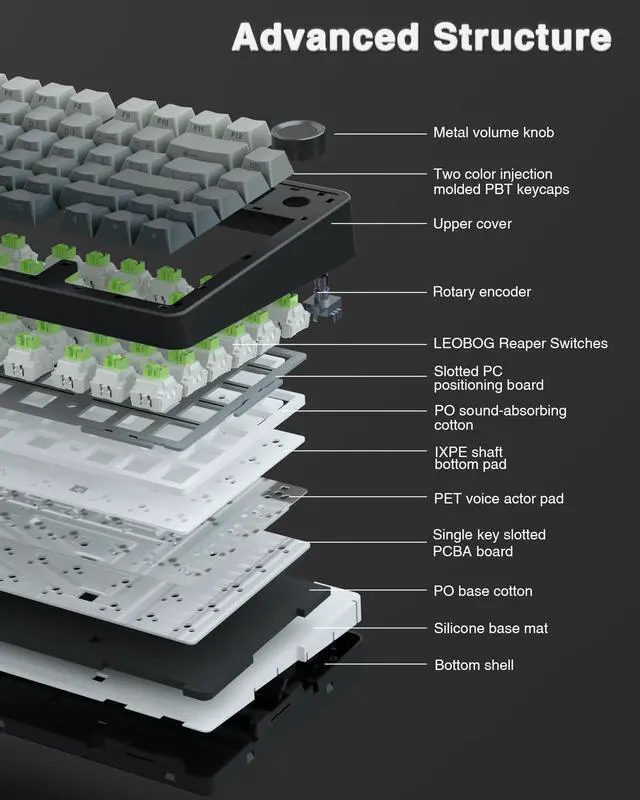 Advanced Structure

F7 F8 F9 F10 F11 F12

Metal volume knob

Two color injection molded PBT keycaps

Upper cover

Rotary encoder

LEOBOG Reaper Switches

Slotted PC positioning board

PO sound-absorbing cotton

IXPE shaft bottom pad

PET voice actor pad

Single key slotted PCBA board

PO base cotton

Silicone base mat

Bottom shell