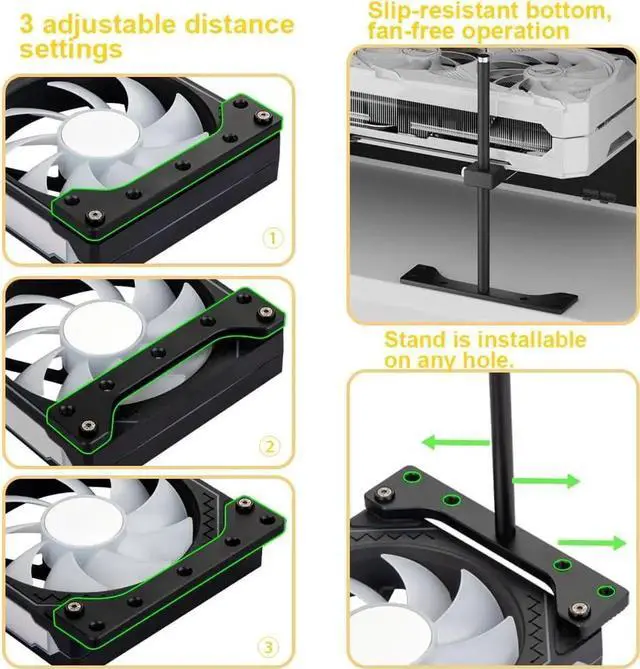 3 adjustable distance settings

①

②

③

Slip-resistant bottom, fan-free operation

Stand is installable on any hole.