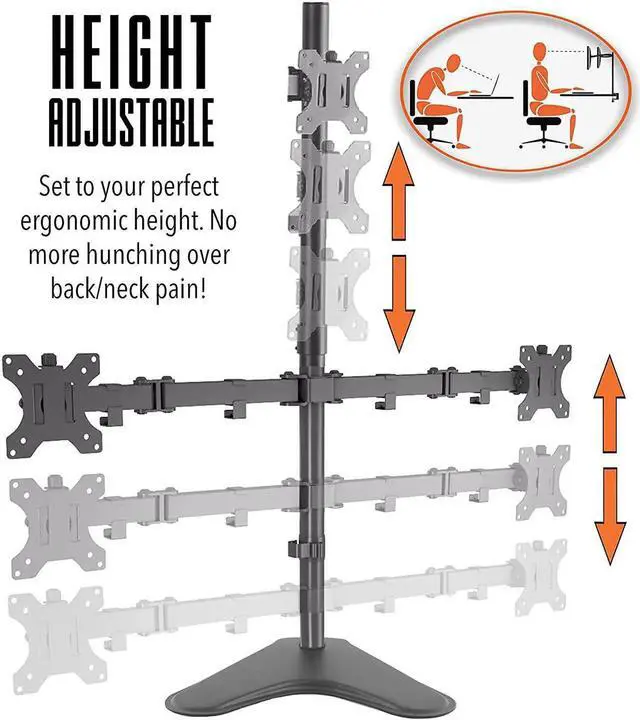 HEIGHT
ADJUSTABLE

Set to your perfect ergonomic height. No more hunching over back/neck pain!