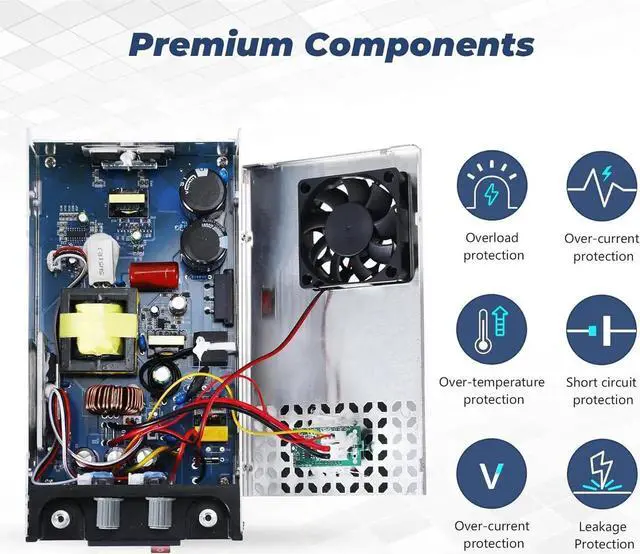 Premium Components

Overload protection

Over-current protection

Over-temperature protection

Short circuit protection

V

Over-current protection

Leakage Protection