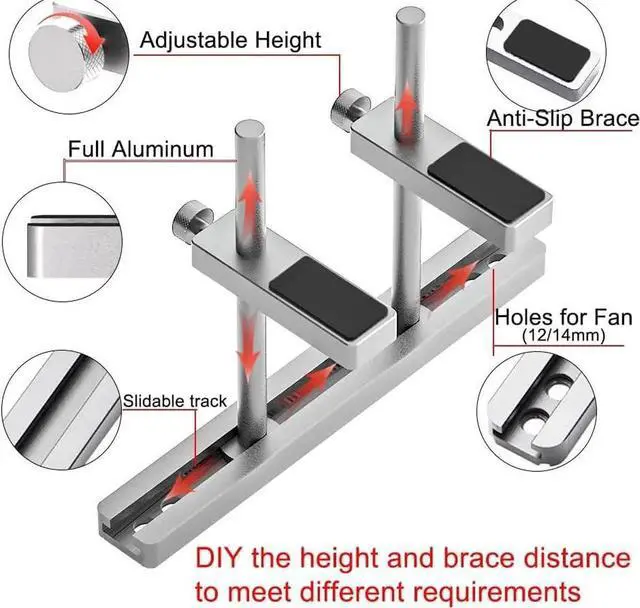 Adjustable Height

Anti-Slip Brace

Full Aluminum

Holes for Fan
(12/14mm)

Slidable track

DIY the height and brace distance to meet different requirements