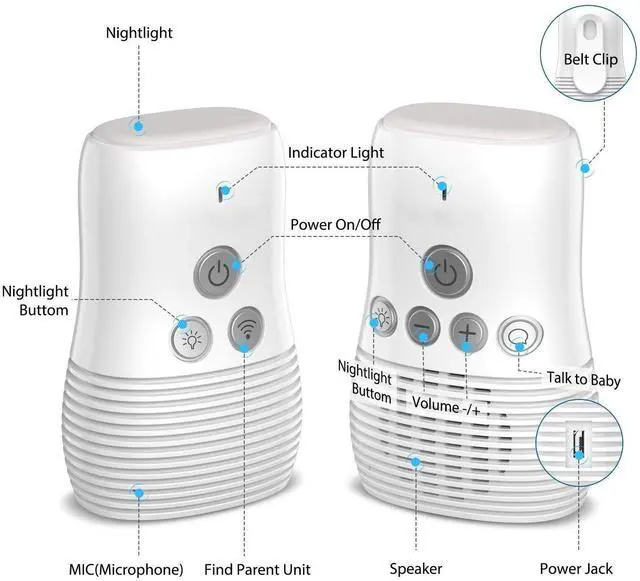 Nightlight

Belt Clip

Indicator Light

Power On/Off

Nightlight Buttom

Nightlight Buttom

Volume -/+

Talk to Baby

MIC(Microphone)

Find Parent Unit

Speaker

Power Jack