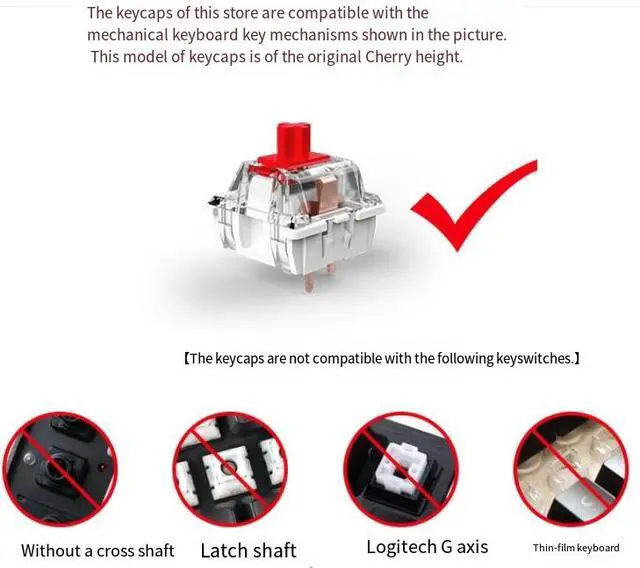 The keycaps of this store are compatible with the mechanical keyboard key mechanisms shown in the picture.
This model of keycaps is of the original Cherry height.

【The keycaps are not compatible with the following keyswitches.】

Without a cross shaft

Latch shaft

Logitech G axis

Thin-film keyboard