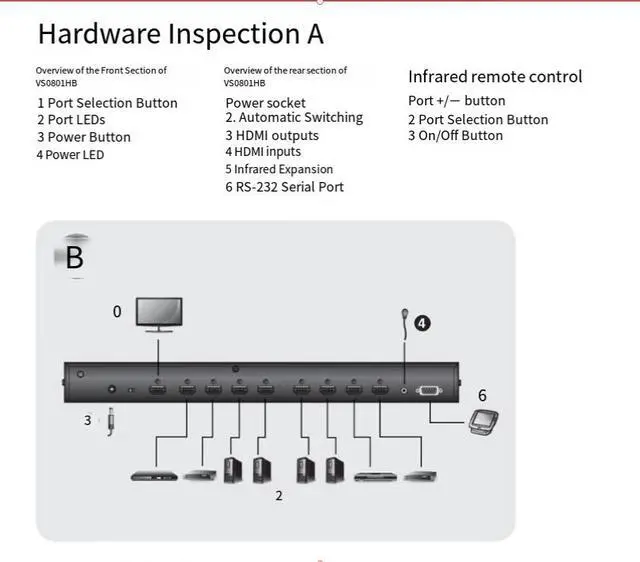 Hardware Inspection A

Overview of the Front Section of VS0801HB

1 Port Selection Button
2 Port LEDs
3 Power Button
4 Power LED

Overview of the rear section of VS0801HB

Power socket
2. Automatic Switching
3 HDMI outputs
4 HDMI inputs
5 Infrared Expansion
6 RS-232 Serial Port

Infrared remote control

Port +/— button
2 Port Selection Button
3 On/Off Button

B

0

4

6

3

2