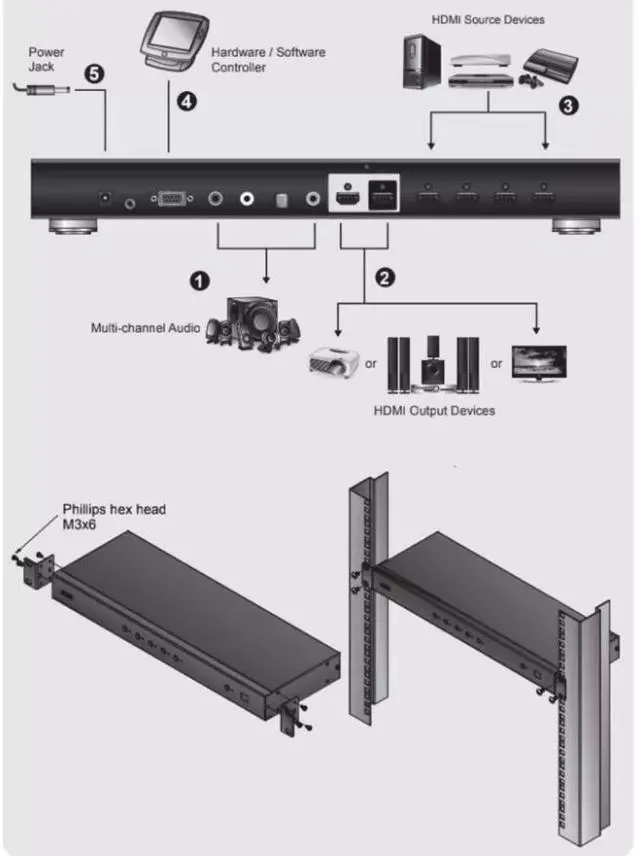 Power Jack

5

Hardware / Software Controller

4

HDMI Source Devices

3

1

Multi-channel Audio

2

or

or

HDMI Output Devices

Phillips hex head M3x6