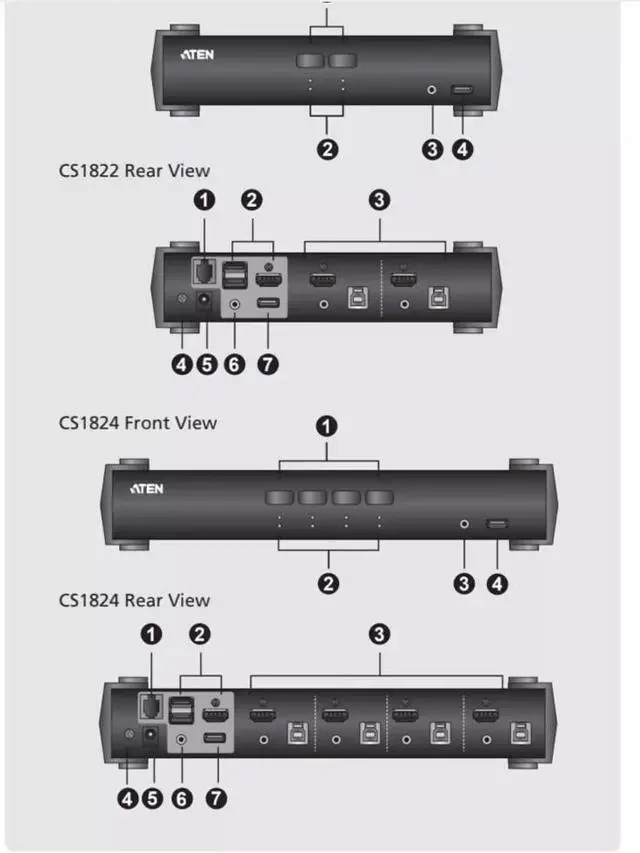 ATEN

2 3 4

CS1822 Rear View

1 2 3

4 5 6 7

CS1824 Front View

1

ATEN

2 3 4

CS1824 Rear View

1 2 3

4 5 6 7