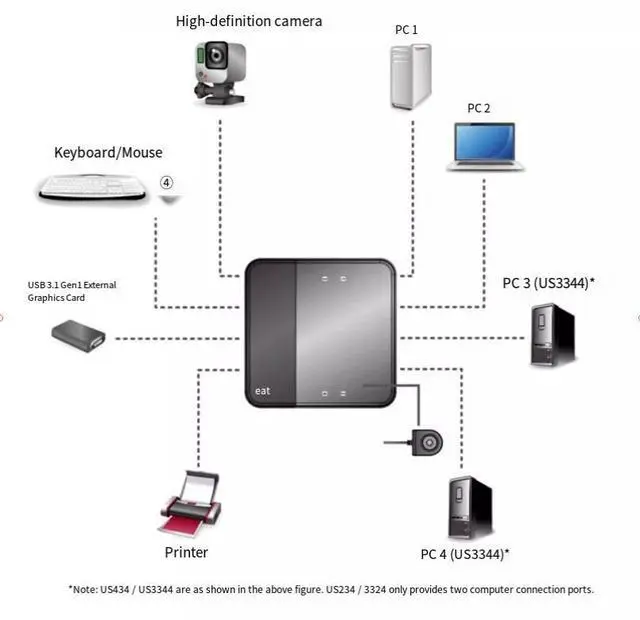 High-definition camera

PC 1

PC 2

Keyboard/Mouse

④

USB 3.1 Gen1 External Graphics Card

PC 3 (US3344)*

eat

Printer

PC 4 (US3344)*

*Note: US434 / US3344 are as shown in the above figure. US234 / 3324 only provides two computer connection ports.