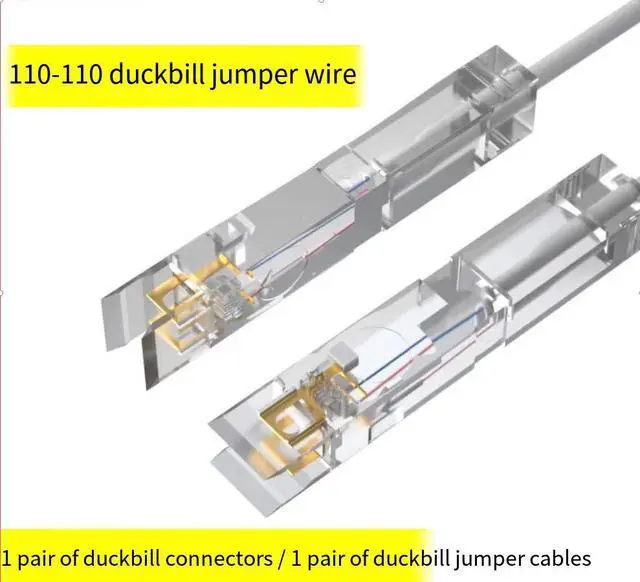 110-110 duckbill jumper wire

1 pair of duckbill connectors / 1 pair of duckbill jumper cables