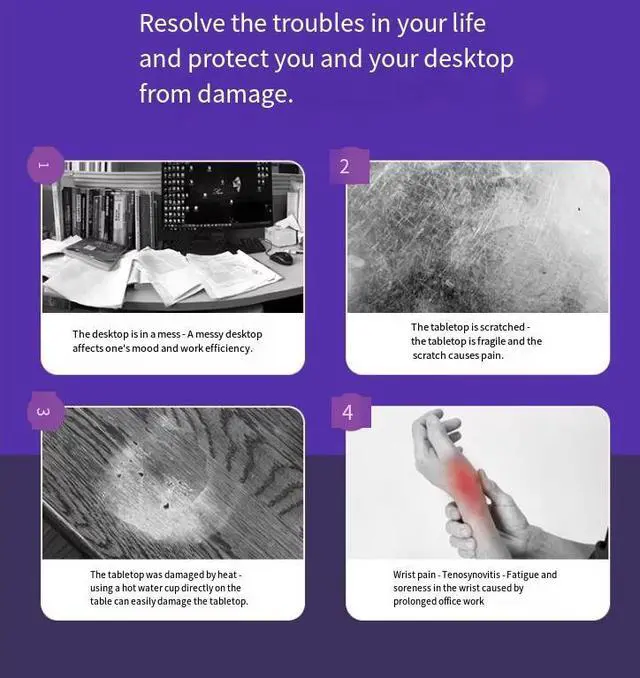 Resolve the troubles in your life and protect you and your desktop from damage.

1

The desktop is in a mess - A messy desktop affects one's mood and work efficiency.

2

The tabletop is scratched - the tabletop is fragile and the scratch causes pain.

3

The tabletop was damaged by heat - using a hot water cup directly on the table can easily damage the tabletop.

4

Wrist pain - Tenosynovitis - Fatigue and soreness in the wrist caused by prolonged office work