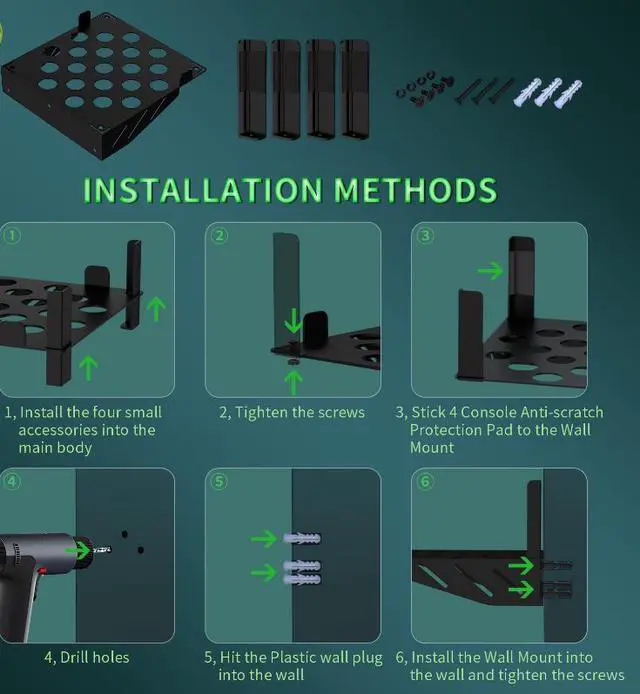 INSTALLATION METHODS

①

1, Install the four small accessories into the main body

②

2, Tighten the screws

③

3, Stick 4 Console Anti-scratch Protection Pad to the Wall Mount

④

4, Drill holes

⑤

5, Hit the Plastic wall plug into the wall

⑥

6, Install the Wall Mount into the wall and tighten the screws