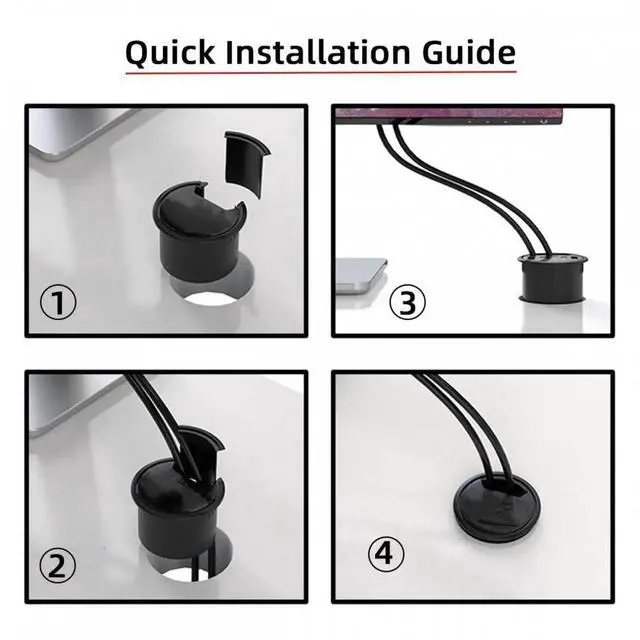 Quick Installation Guide

①

③

②

④