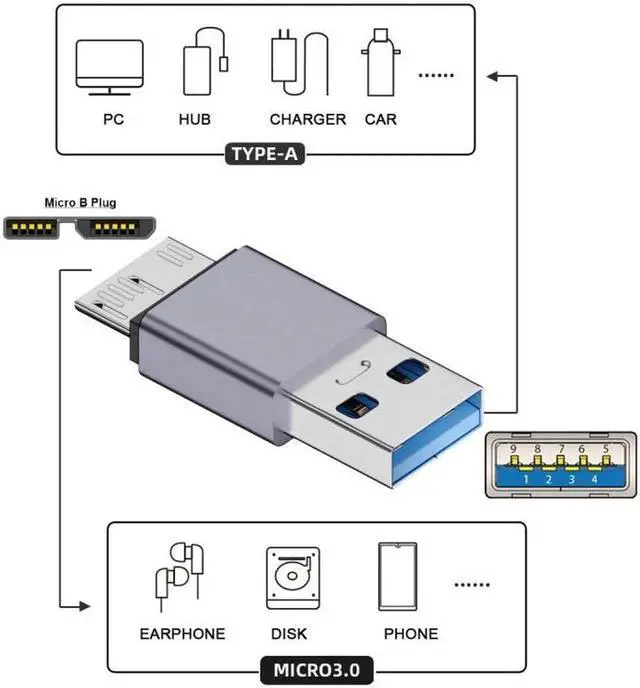 PC HUB CHARGER CAR ......

TYPE-A

Micro B Plug

9 8 7 6 5
1 2 3 4

EARPHONE DISK PHONE ......

MICRO3.0