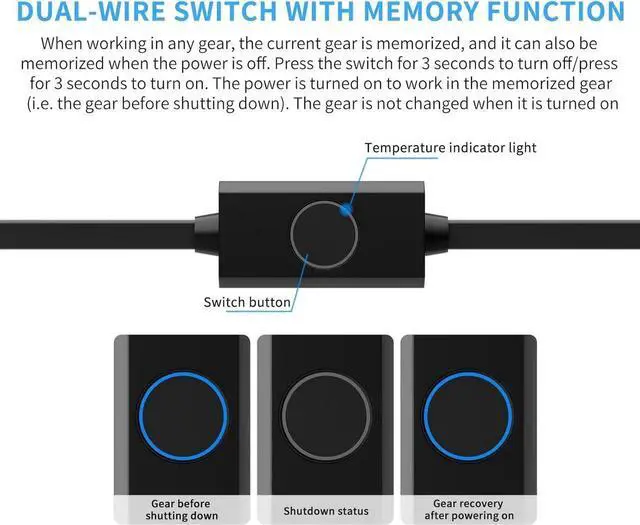 DUAL-WIRE SWITCH WITH MEMORY FUNCTION

When working in any gear, the current gear is memorized, and it can also be memorized when the power is off. Press the switch for 3 seconds to turn off/press for 3 seconds to turn on. The power is turned on to work in the memorized gear (i.e. the gear before shutting down). The gear is not changed when it is turned on

Temperature indicator light

Switch button

Gear before shutting down

Shutdown status

Gear recovery after powering on