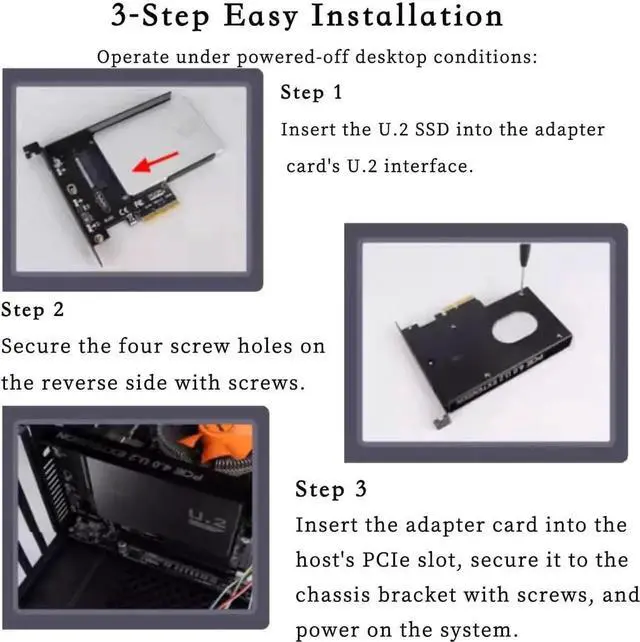 3-Step Easy Installation

Operate under powered-off desktop conditions:

Step 1

Insert the U.2 SSD into the adapter card's U.2 interface.

Step 2

Secure the four screw holes on the reverse side with screws.

U.2

Step 3

Insert the adapter card into the host's PCIe slot, secure it to the chassis bracket with screws, and power on the system.