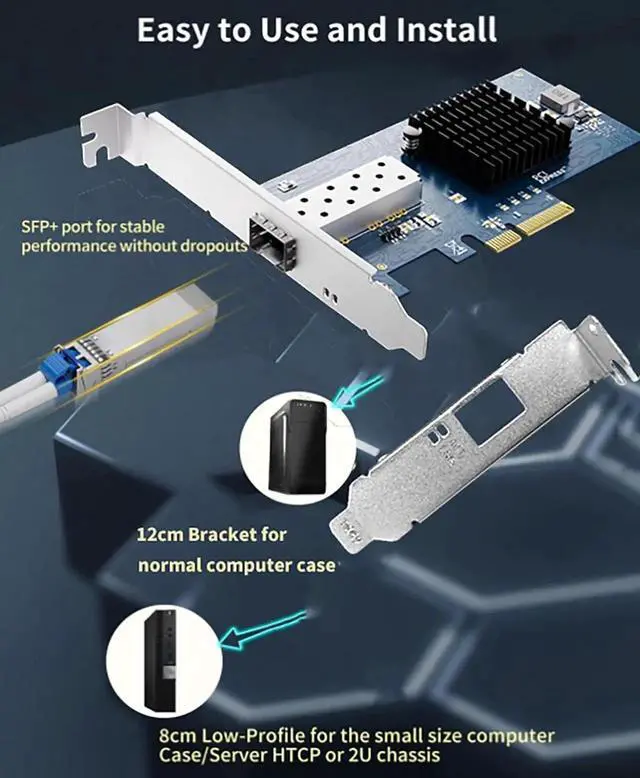 Easy to Use and Install

SFP+ port for stable performance without dropouts

12cm Bracket for normal computer case

8cm Low-Profile for the small size computer Case/Server HTCP or 2U chassis