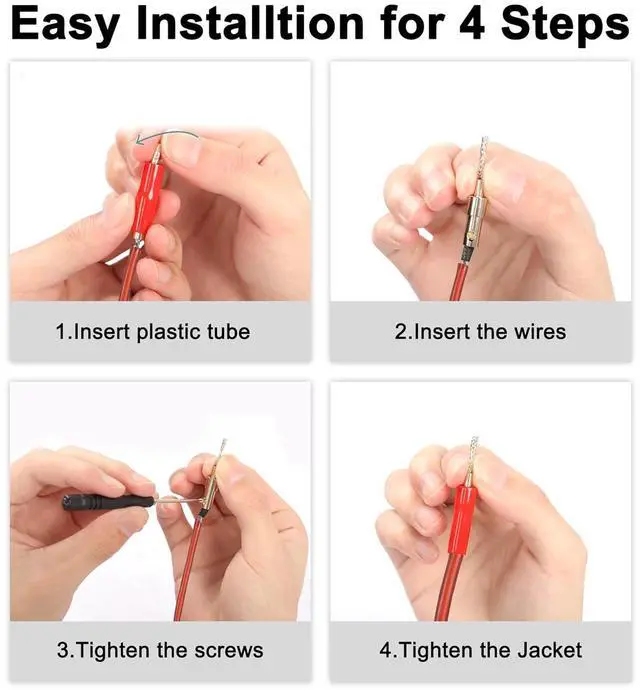 Easy Installtion for 4 Steps

1.Insert plastic tube

2.Insert the wires

3.Tighten the screws

4.Tighten the Jacket