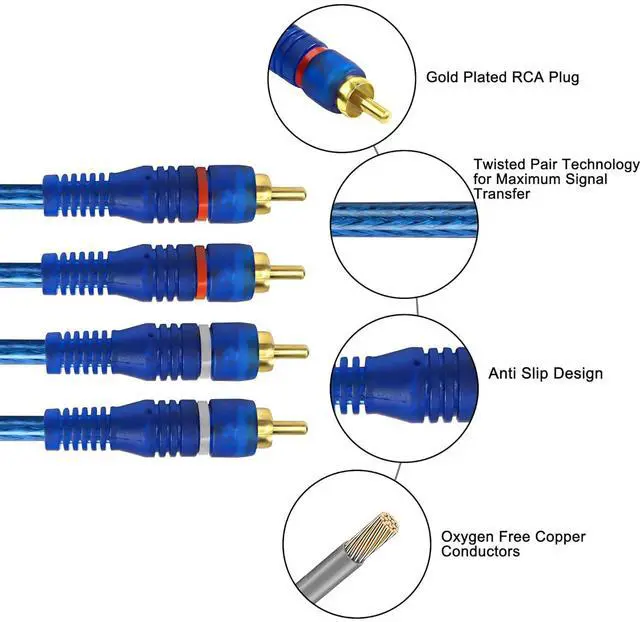 Gold Plated RCA Plug

Twisted Pair Technology for Maximum Signal Transfer

Anti Slip Design

Oxygen Free Copper Conductors