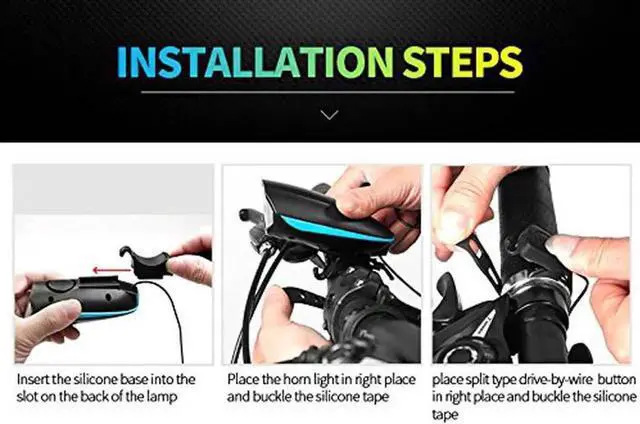 INSTALLATION STEPS

Insert the silicone base into the slot on the back of the lamp

Place the horn light in right place and buckle the silicone tape

place split type drive-by-wire button in right place and buckle the silicone tape