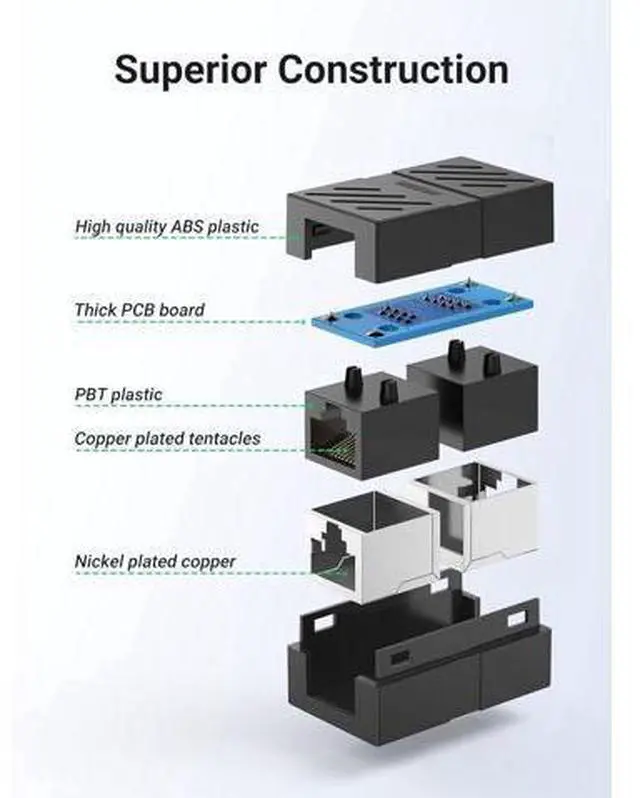 Superior Construction

High quality ABS plastic

Thick PCB board

PBT plastic

Copper plated tentacles

Nickel plated copper