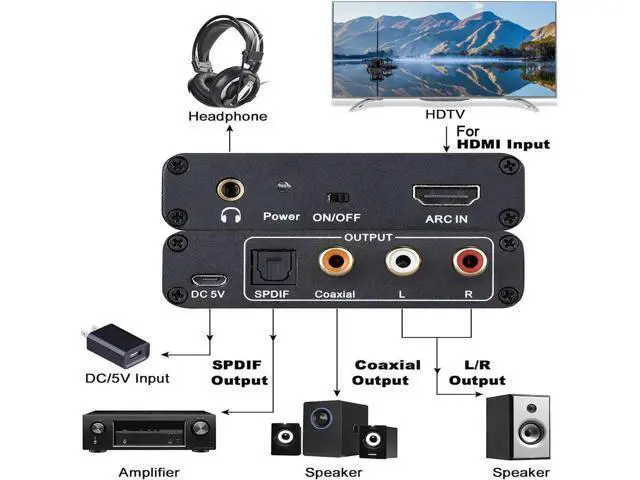 Headphone

HDTV

For
HDMI Input

Power

ON/OFF

ARC IN

OUTPUT

DC 5V

SPDIF

Coaxial

L

R

DC/5V Input

SPDIF
Output

Coaxial
Output

L/R
Output

Amplifier

Speaker

Speaker