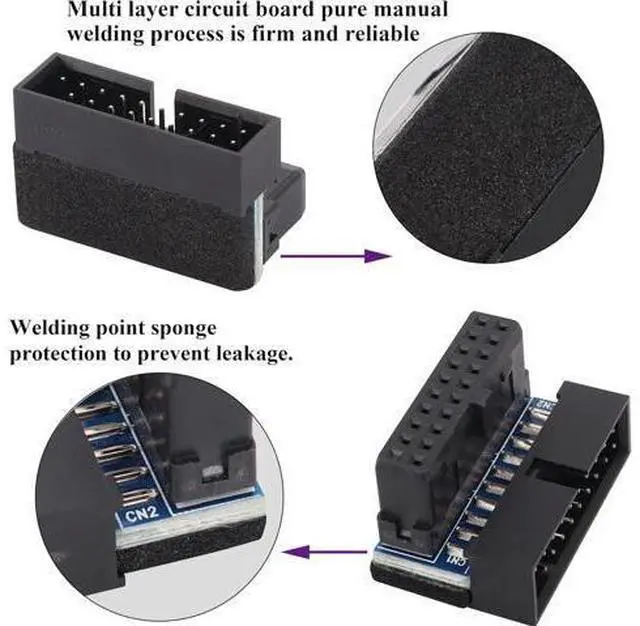 Multi layer circuit board pure manual welding process is firm and reliable

Welding point sponge protection to prevent leakage.

CN2

CN2

CN1