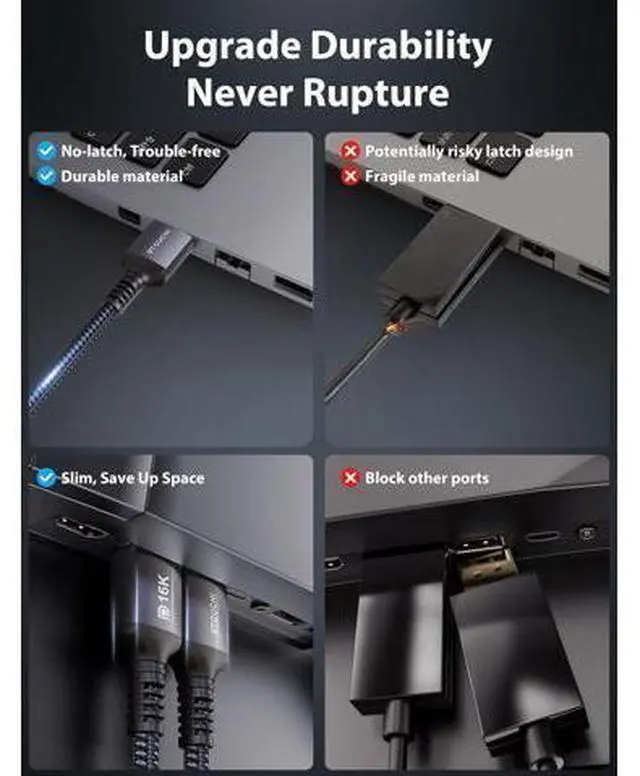 Upgrade Durability
Never Rupture

No-latch, Trouble-free
Durable material

Potentially risky latch design
Fragile material

Slim, Save Up Space

16K

Block other ports