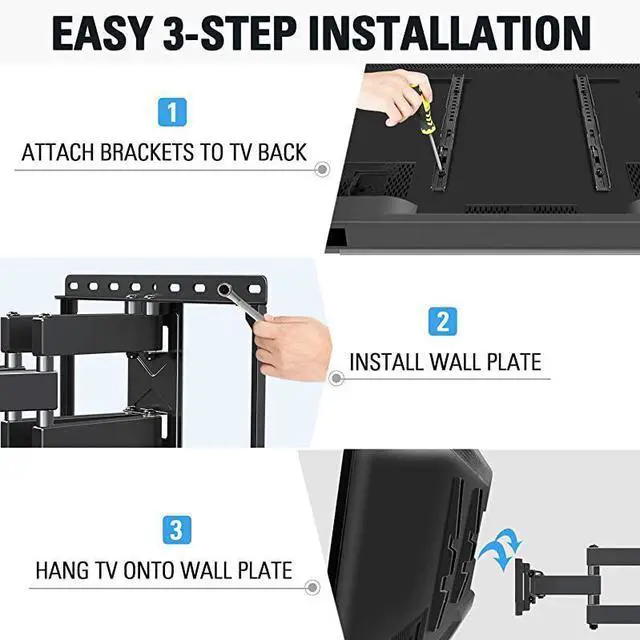 EASY 3-STEP INSTALLATION

1

ATTACH BRACKETS TO TV BACK

2

INSTALL WALL PLATE

3

HANG TV ONTO WALL PLATE