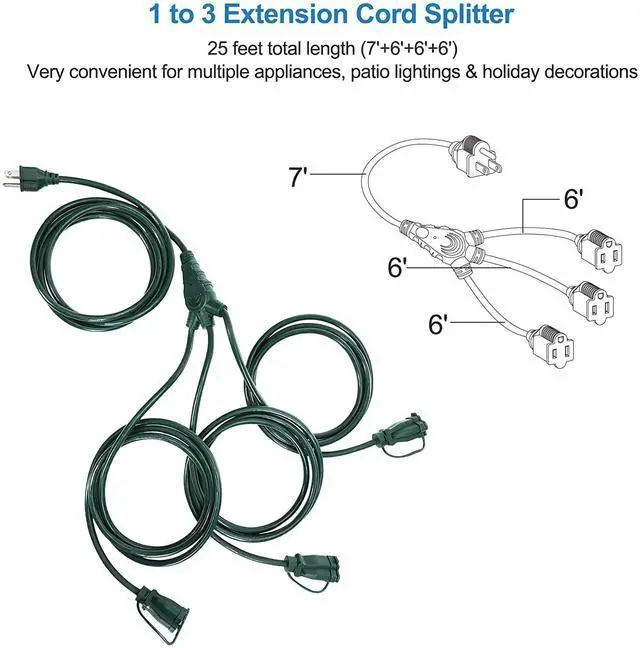 1 to 3 Extension Cord Splitter

25 feet total length (7'+6'+6'+6')
Very convenient for multiple appliances, patio lightings & holiday decorations

7'
6'
6'
6'